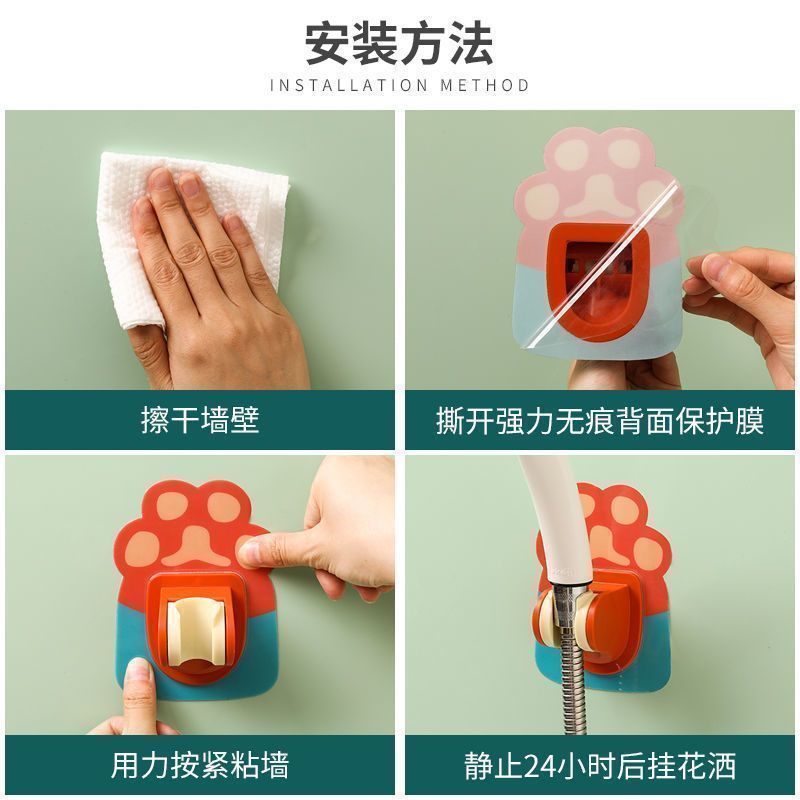 安装方法
INSTALLATION METHOD

擦干墙壁

撕开强力无痕背面保护膜

用力按紧粘墙

静止24小时后挂花洒