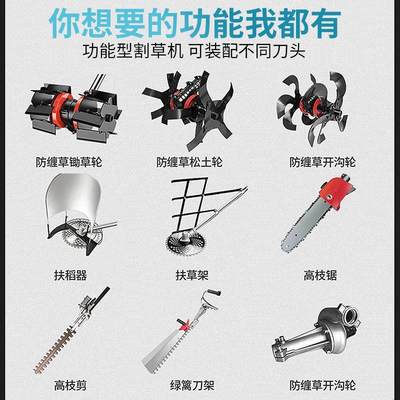 你想要的功能我都有
功能型割草机 可装配不同刀头

防缠草锄草轮

防缠草松土轮

防缠草开沟轮

扶稻器

扶草架

高枝锯

高枝剪

绿篱刀架

防缠草开沟轮