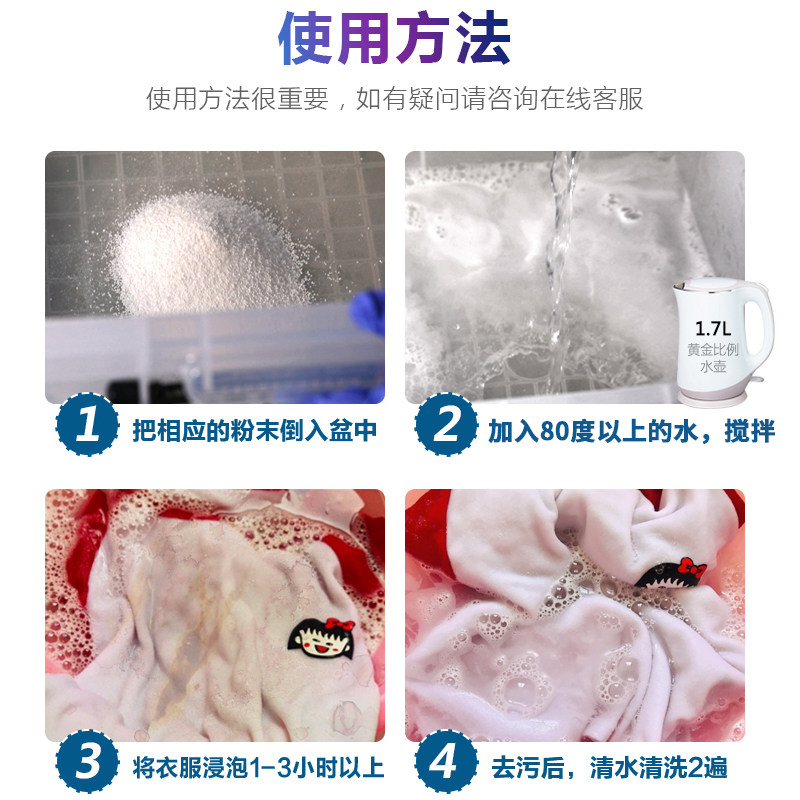 使用方法

使用方法很重要，如有疑问请咨询在线客服

1.7L
黄金比例
水壶

1 把相应的粉末倒入盆中

2 加入80度以上的水，搅拌

3 将衣服浸泡1-3小时以上

4 去污后，清水清洗2遍