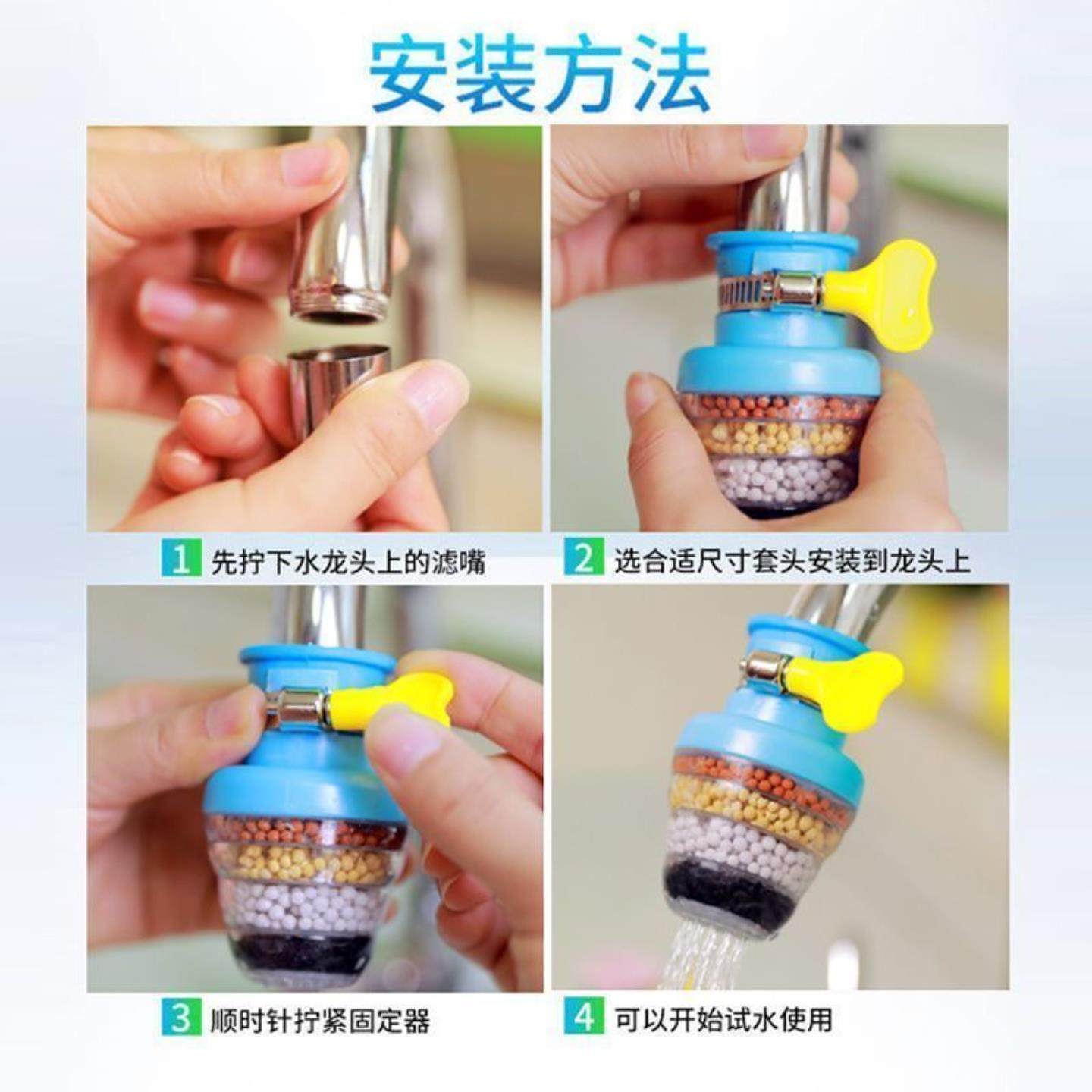 安装方法

1 先拧下水龙头上的滤嘴

2 选合适尺寸套头安装到龙头上

3 顺时针拧紧固定器

4 可以开始试水使用