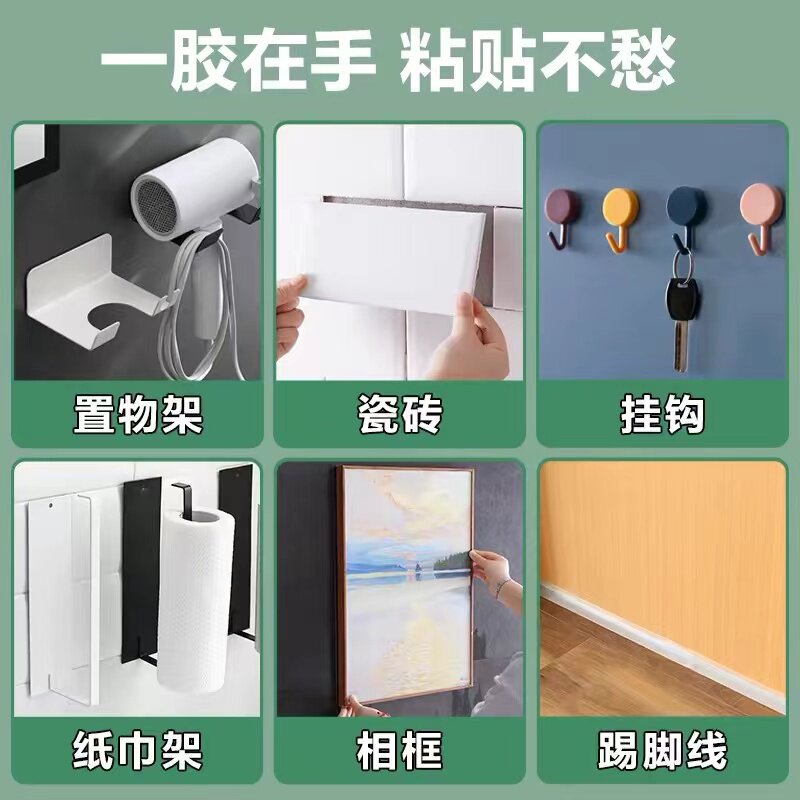 一胶在手 粘贴不愁

置物架

瓷砖

挂钩

纸巾架

相框

踢脚线