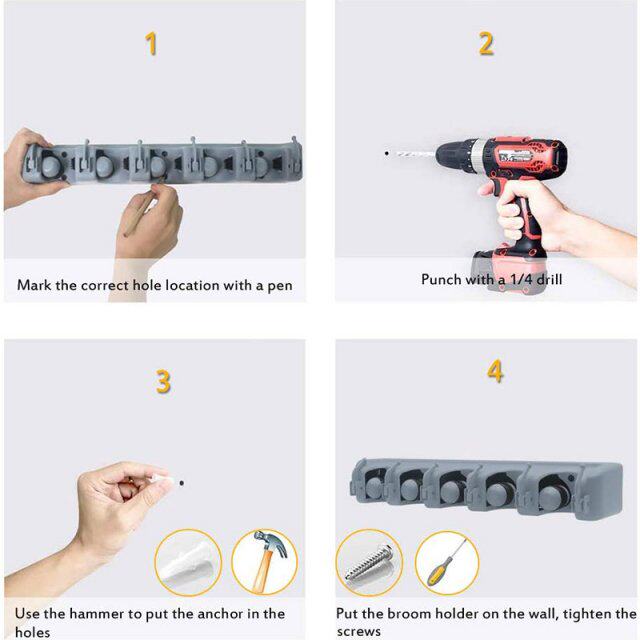 1

Mark the correct hole location with a pen

2

Punch with a 1/4 drill

3

Use the hammer to put the anchor in the holes

4

Put the broom holder on the wall, tighten the screws