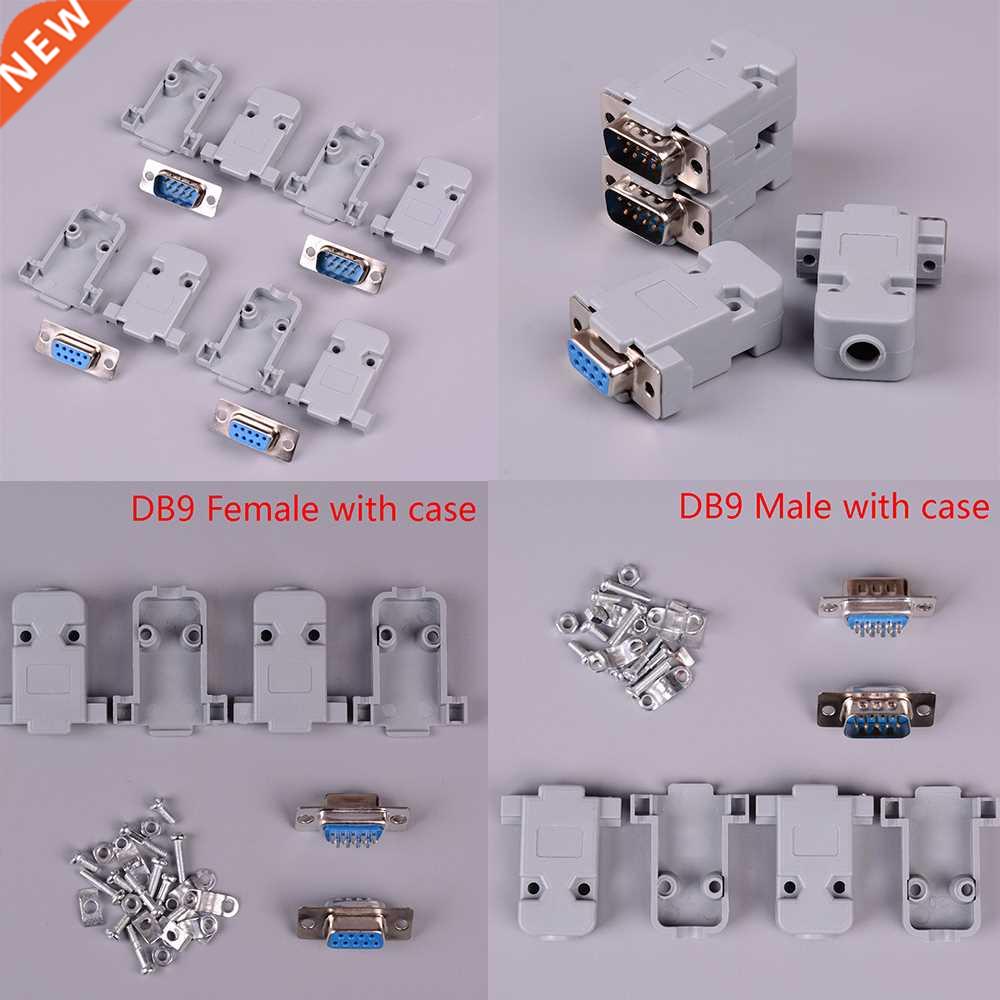 NEW

DB9 Female with case

DB9 Male with case