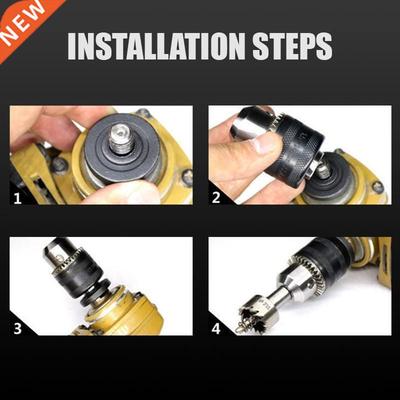 NEW

INSTALLATION STEPS

1

2

3

4