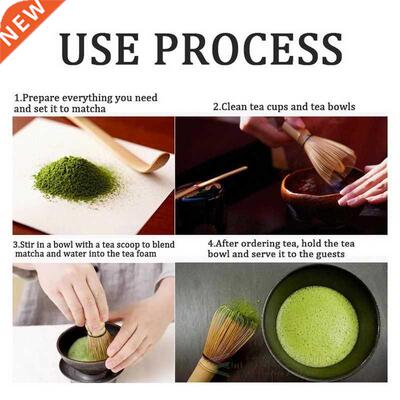 NEW

USE PROCESS

1.Prepare everything you need and set it to matcha

2.Clean tea cups and tea bowls

3.Stir in a bowl with a tea scoop to blend matcha and water into the tea foam

4.After ordering tea, hold the tea bowl and serve it to the guests