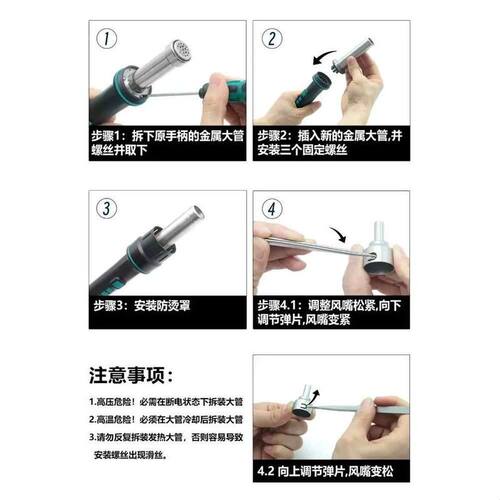 ①

步骤1：拆下原手柄的金属大管螺丝并取下

②

步骤2：插入新的金属大管,并安装三个固定螺丝

③

步骤3：安装防烫罩

④

步骤4.1：调整风嘴松紧,向下调节弹片,风嘴变紧

注意事项：

1.高压危险！必需在断电状态下拆装大管

2.高温危险！必须在大管冷却后拆装大管

3.请勿反复拆装发热大管，否则容易导致安装螺丝出现滑丝。

4.2 向上调节弹片,风嘴变松