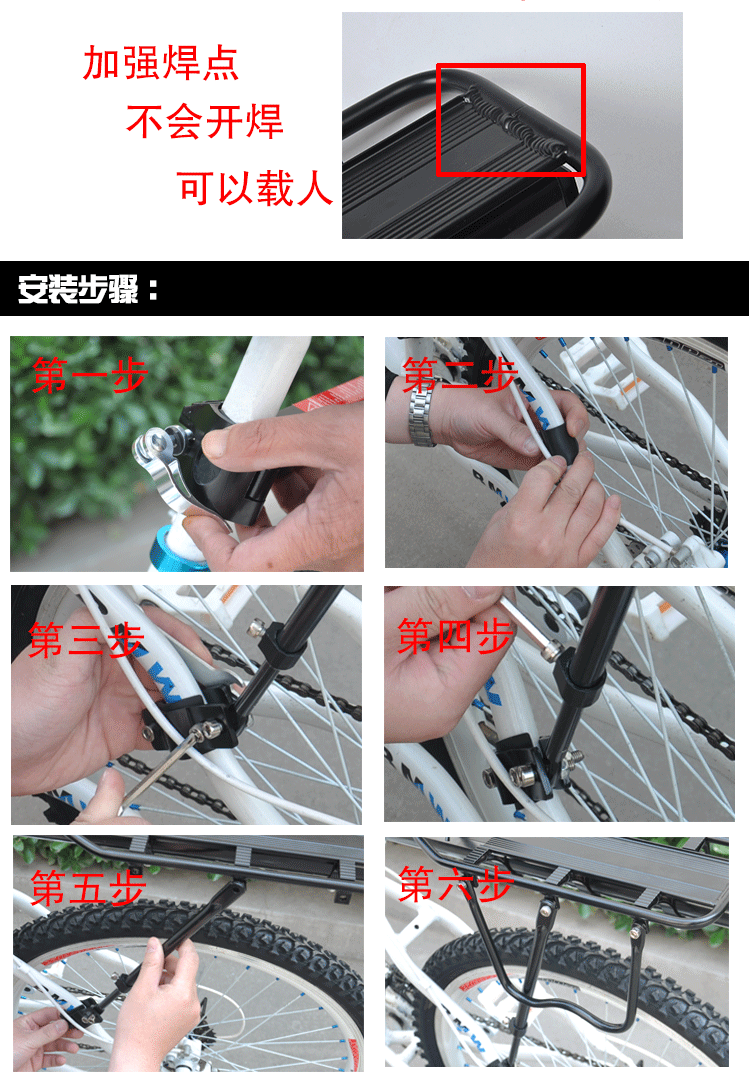 加强焊点
不会开焊
可以载人

安装步骤：

第一步

第二步

第三步

第四步

第五步

第六步