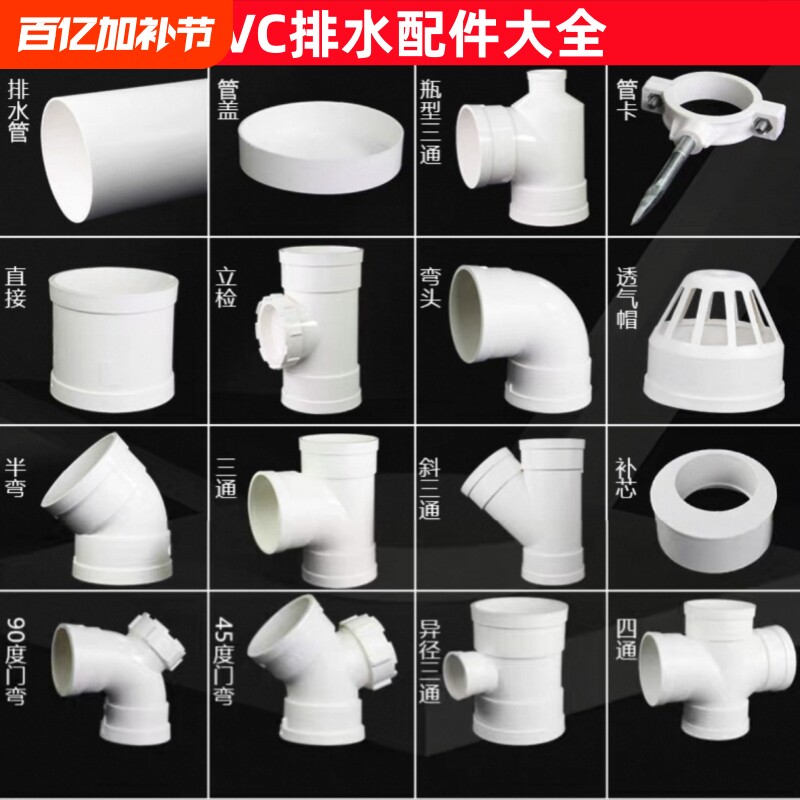 百亿加补节 VC排水配件大全

排水管

管盖

瓶型三通

管卡

直接

立检

弯头

透气帽

半弯

三通

斜三通

补芯

90度门弯

45度门弯

异径三通

四通