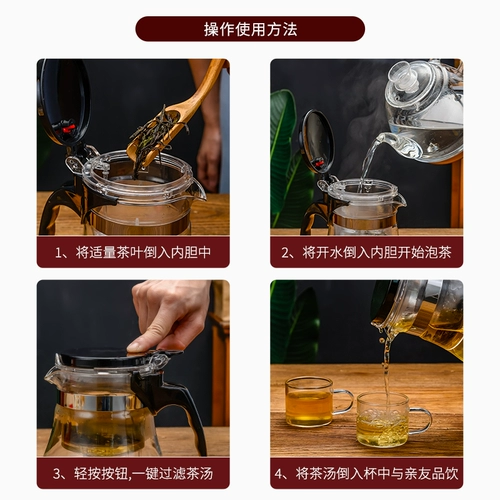 操作使用方法

1、将适量茶叶倒入内胆中

2、将开水倒入内胆开始泡茶

3、轻按按钮,一键过滤茶汤

4、将茶汤倒入杯中与亲友品饮