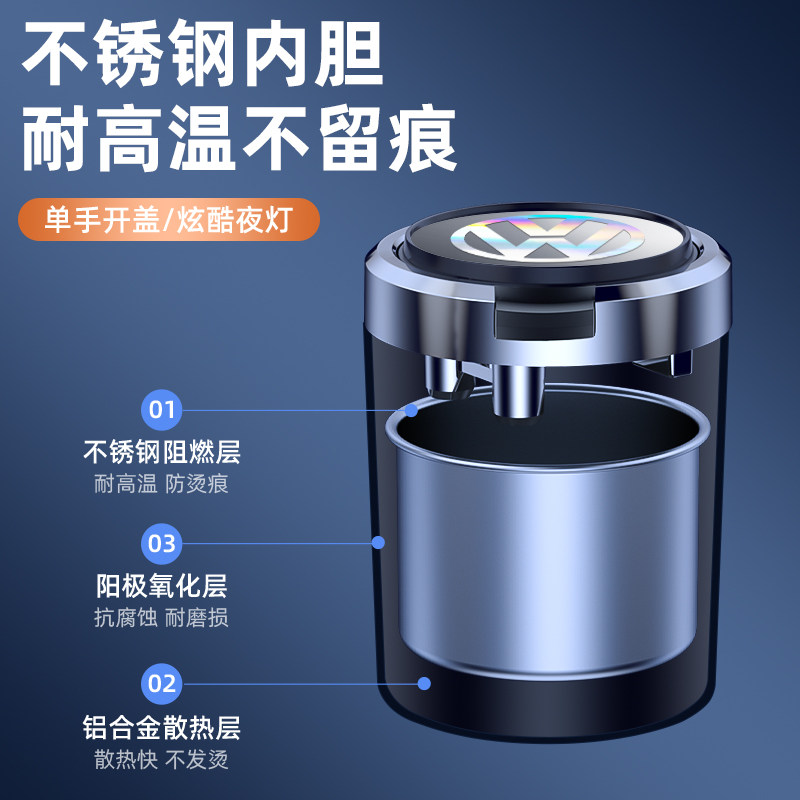 不锈钢内胆
耐高温不留痕

单手开盖/炫酷夜灯

01
不锈钢阻燃层
耐高温 防烫痕

03
阳极氧化层
抗腐蚀 耐磨损

02
铝合金散热层
散热快 不发烫