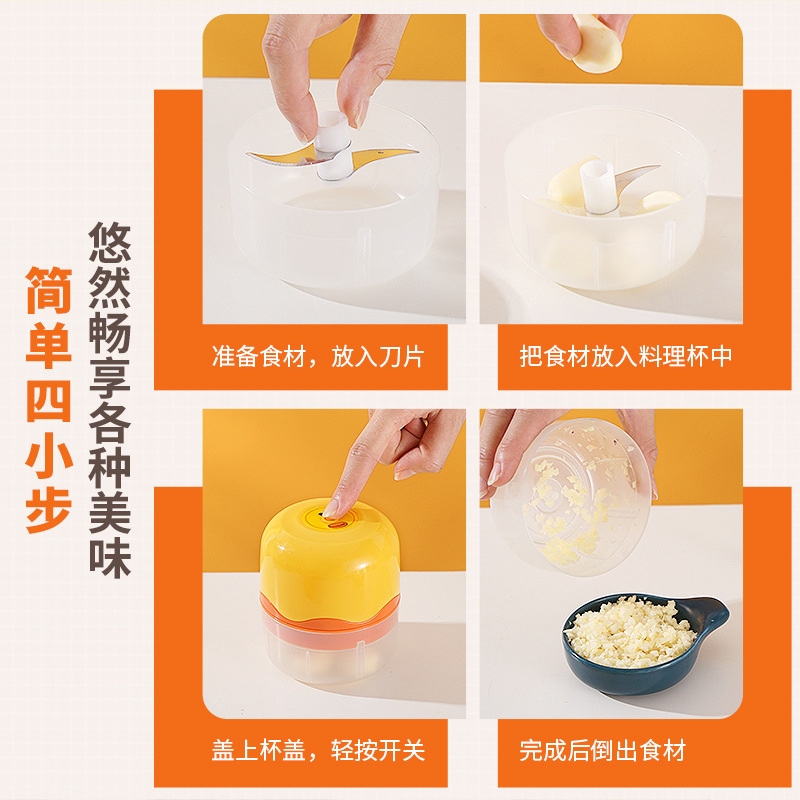 简单四小步

悠然畅享各种美味

准备食材，放入刀片

把食材放入料理杯中

盖上杯盖，轻按开关

完成后倒出食材