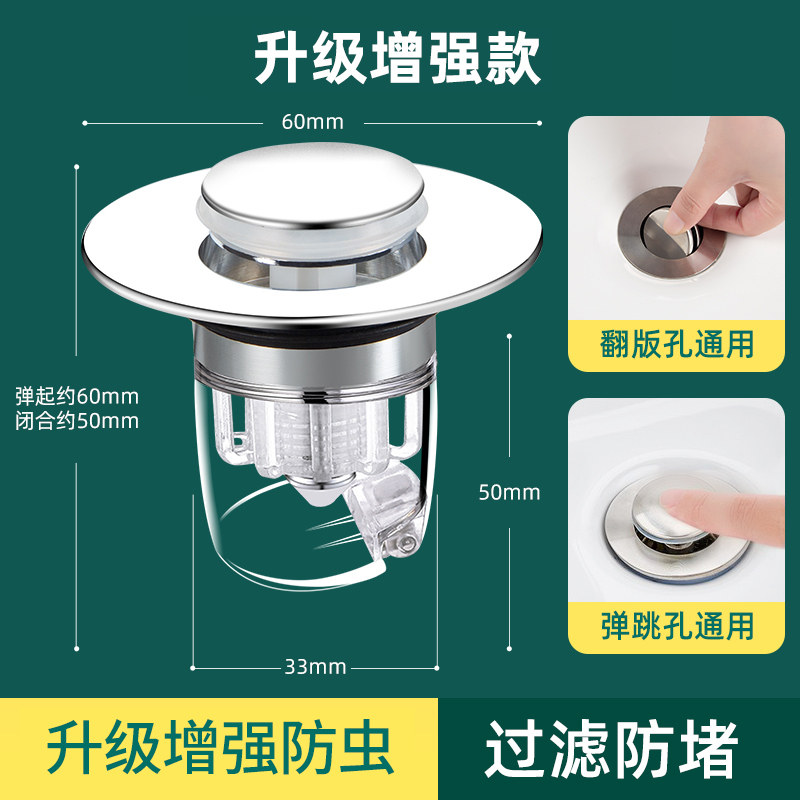 升级增强款

60mm

弹起约60mm
闭合约50mm

50mm

33mm

翻版孔通用

弹跳孔通用

升级增强防虫

过滤防堵