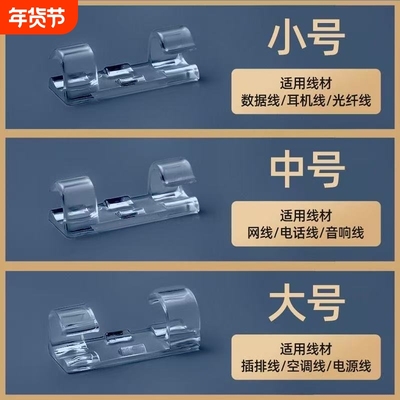 年货节

小号

适用线材
数据线/耳机线/光纤线

中号

适用线材
网线/电话线/音响线

大号

适用线材
插排线/空调线/电源线