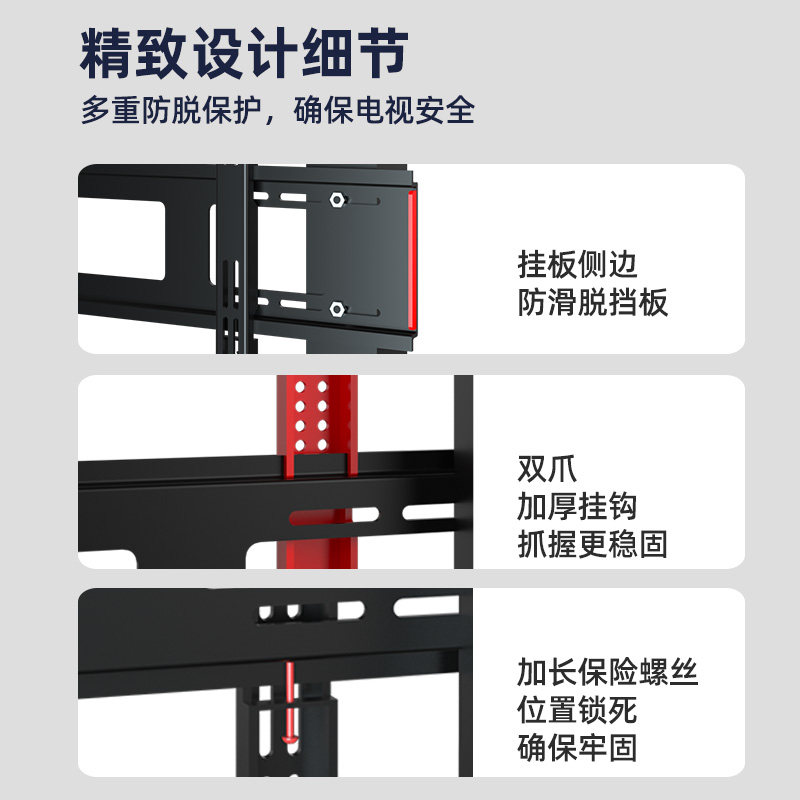 精致设计细节

多重防脱保护，确保电视安全

挂板侧边
防滑脱挡板

双爪
加厚挂钩
抓握更稳固

加长保险螺丝
位置锁死
确保牢固