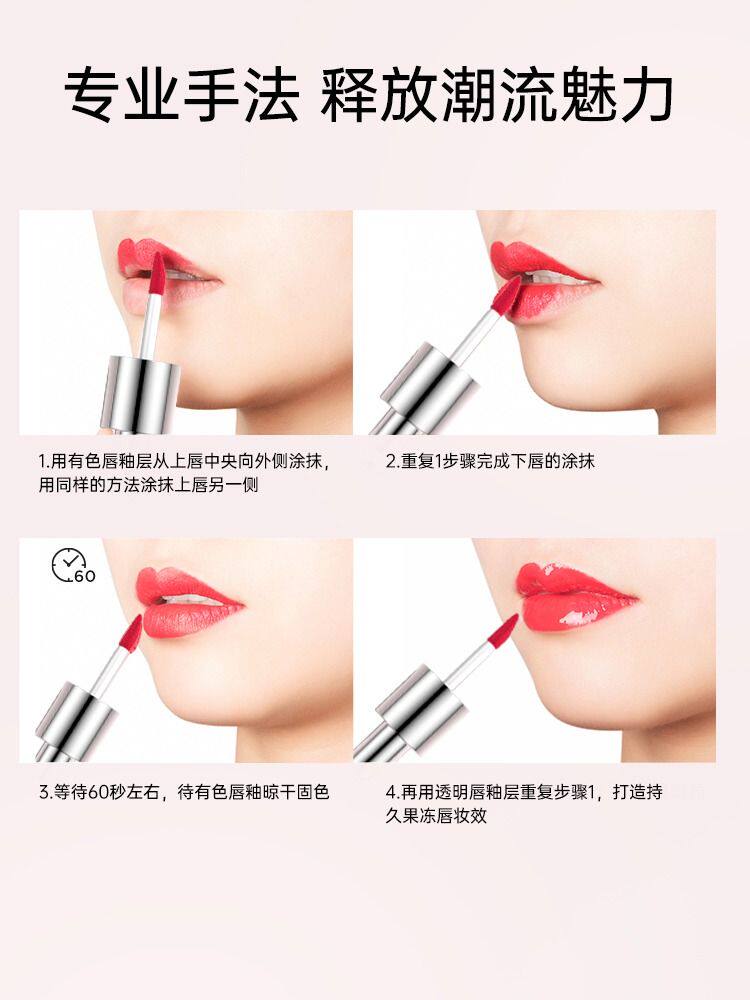 专业手法 释放潮流魅力

1.用有色唇釉层从上唇中央向外侧涂抹，用同样的方法涂抹上唇另一侧

2.重复1步骤完成下唇的涂抹

60

3.等待60秒左右，待有色唇釉晾干固色

4.再用透明唇釉层重复步骤1，打造持久果冻唇妆效