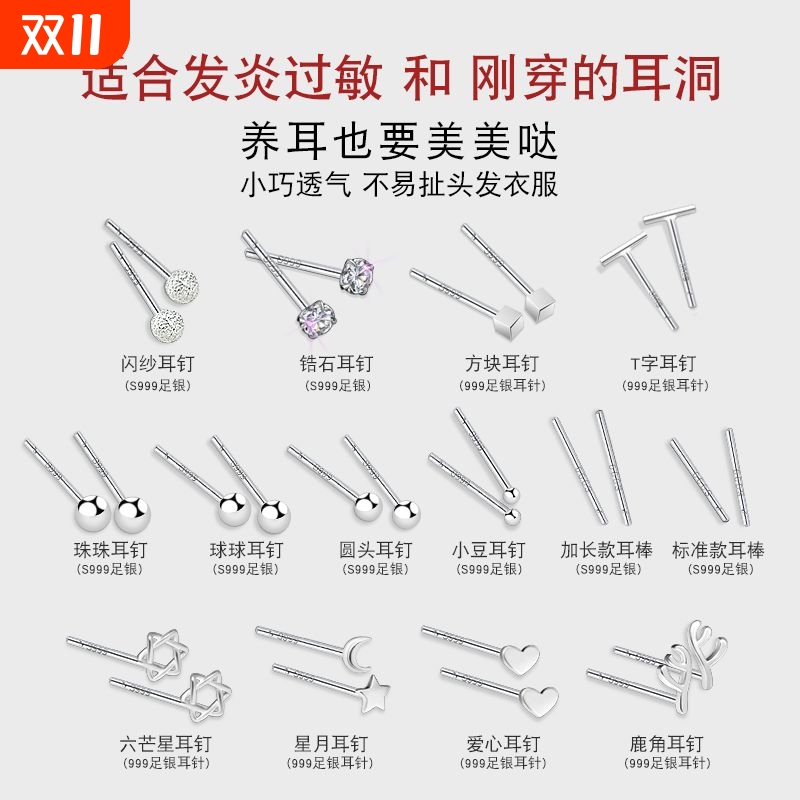 双11

适合发炎过敏 和 刚穿的耳洞

养耳也要美美哒

小巧透气 不易扯头发衣服

闪纱耳钉
(S999足银)

锆石耳钉
(S999足银)

方块耳钉
(999足银耳针)

T字耳钉
(999足银耳针)

珠珠耳钉
(S999足银)

球球耳钉
(S999足银)

圆头耳钉
(S999足银)

小豆耳钉
(S999足银)

加长款耳棒
(S999足银)

标准款耳棒
(S999足银)

六芒星耳钉
(999足银耳针)

星月耳钉
(999足银耳针)

爱心耳钉
(999足银耳针)

鹿角耳钉
(999足银耳针)