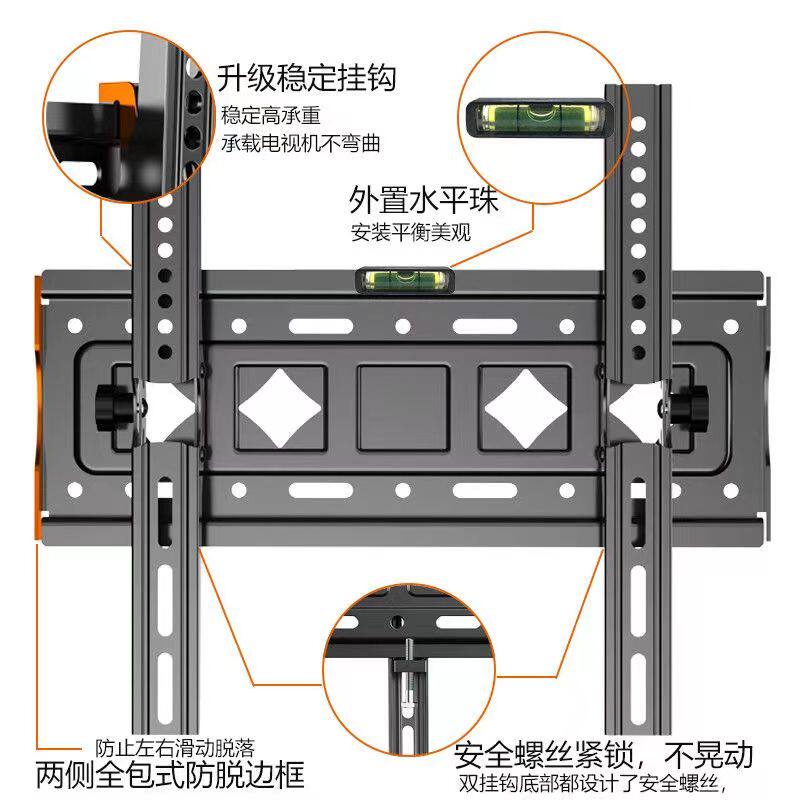 升级稳定挂钩
稳定高承重
承载电视机不弯曲

外置水平珠
安装平衡美观

防止左右滑动脱落
两侧全包式防脱边框

安全螺丝紧锁，不晃动
双挂钩底部都设计了安全螺丝，