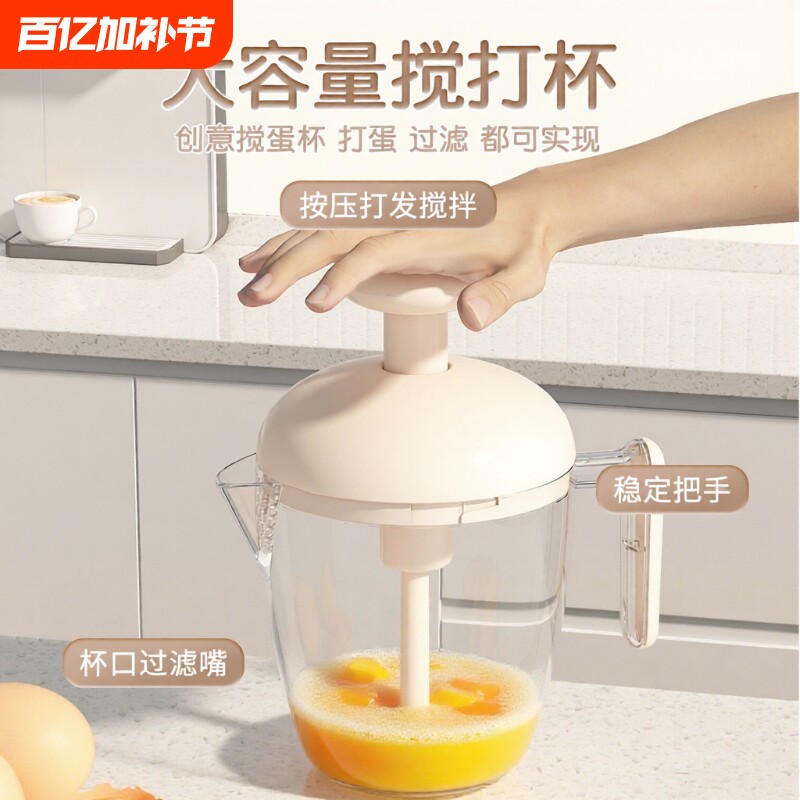 百亿加补节

大容量搅打杯

创意搅蛋杯 打蛋 过滤 都可实现

按压打发搅拌

稳定把手

杯口过滤嘴