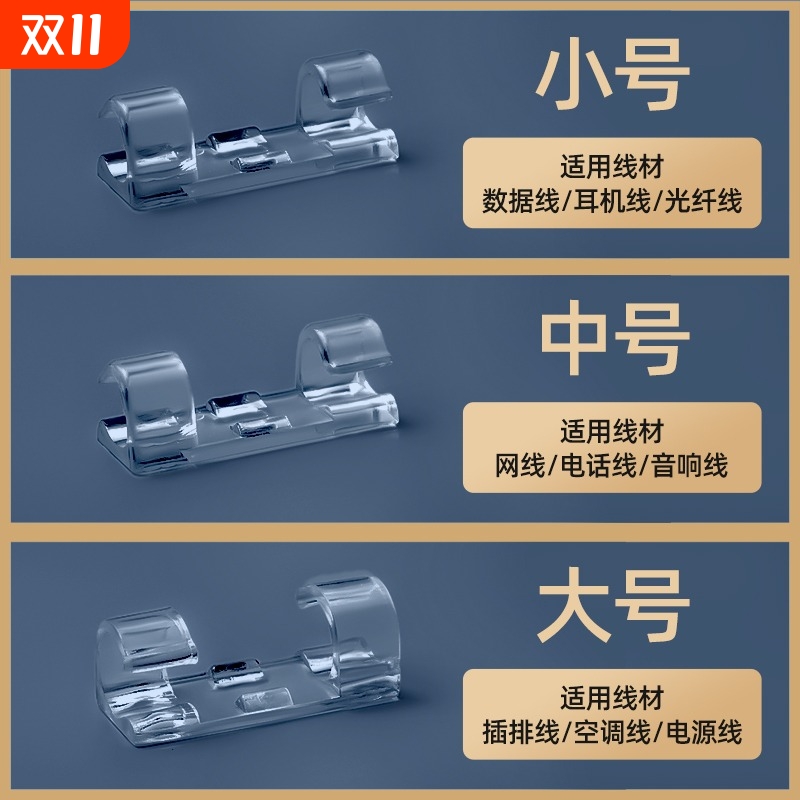 双11

小号

适用线材
数据线/耳机线/光纤线

中号

适用线材
网线/电话线/音响线

大号

适用线材
插排线/空调线/电源线