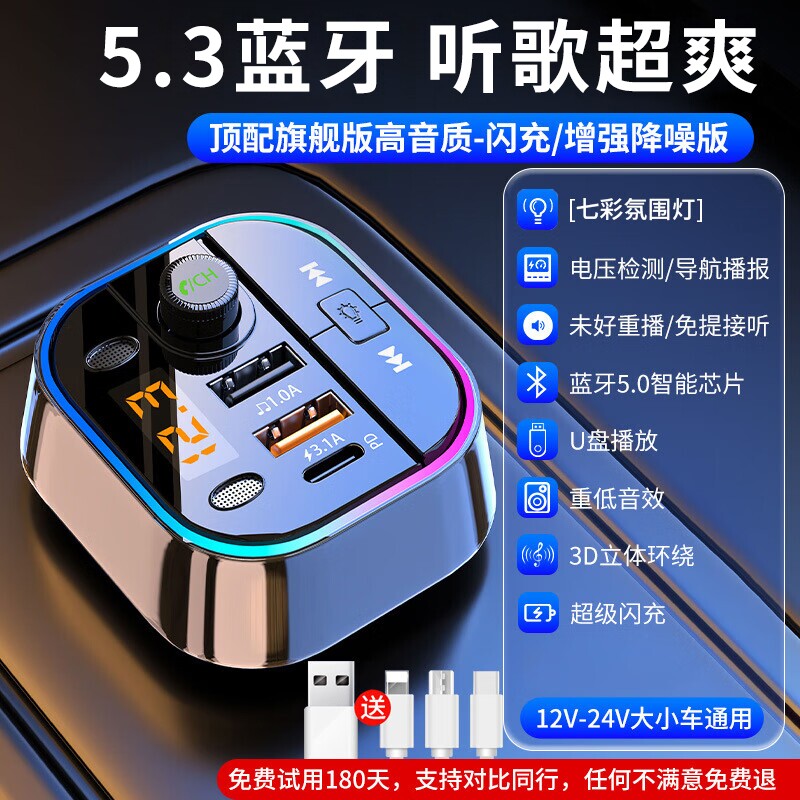 5.3蓝牙 听歌超爽

顶配旗舰版高音质-闪充/增强降噪版

[七彩氛围灯]

电压检测/导航播报

未好重播/免提接听

蓝牙5.0智能芯片

U盘播放

重低音效

3D立体环绕

超级闪充

12V-24V大小车通用

/CH

1.0A

3.1A

PD

送

免费试用180天，支持对比同行，任何不满意免费退