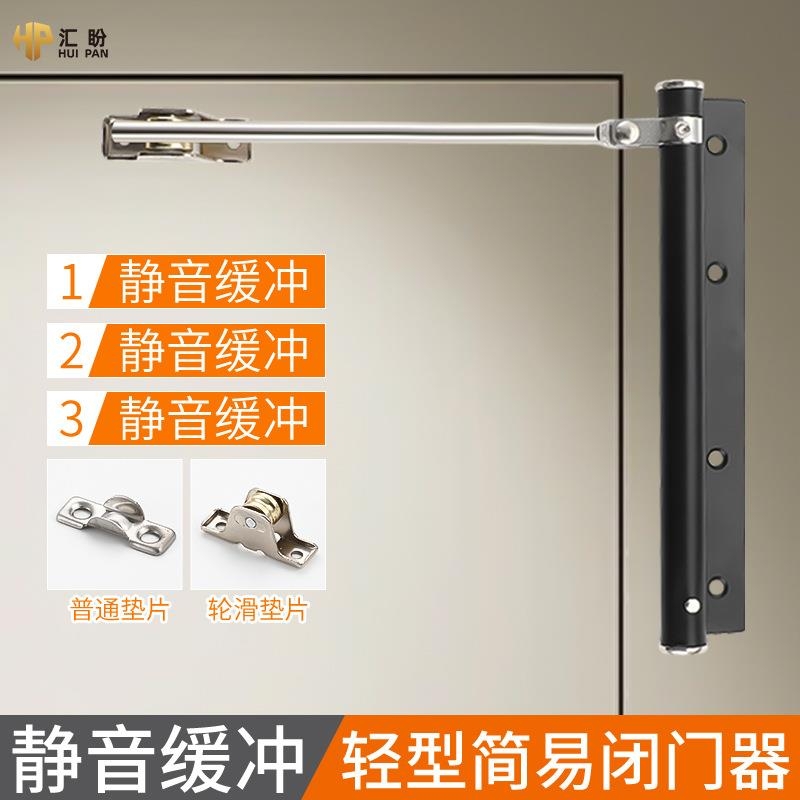 HP 汇盼
HUI PAN

1 静音缓冲

2 静音缓冲

3 静音缓冲

普通垫片

轮滑垫片

静音缓冲

轻型简易闭门器