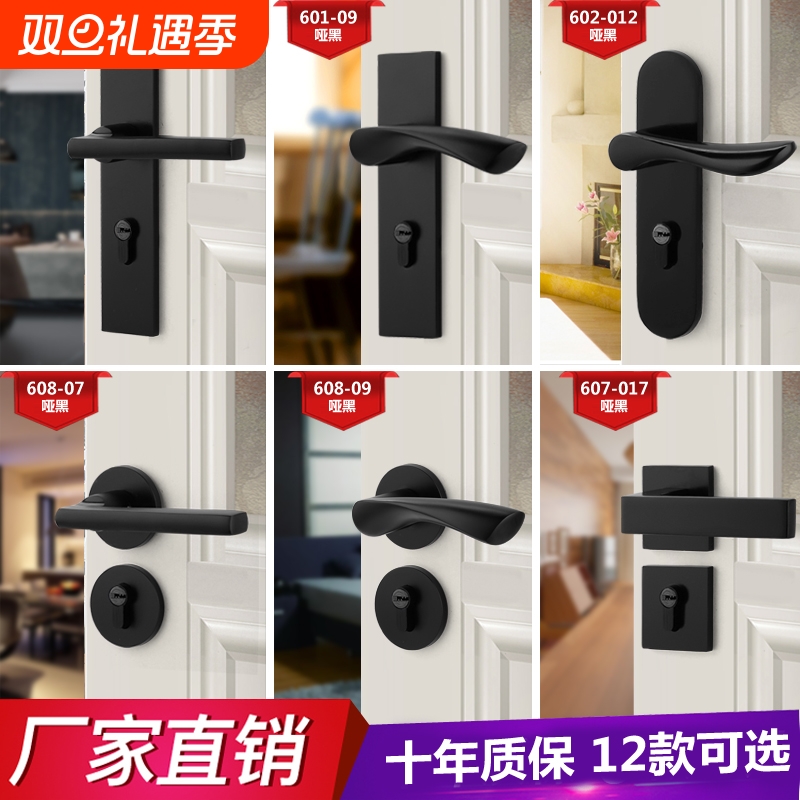 双旦礼遇季

601-09
哑黑

602-012
哑黑

608-07
哑黑

608-09
哑黑

607-017
哑黑

厂家直销

十年质保 12款可选