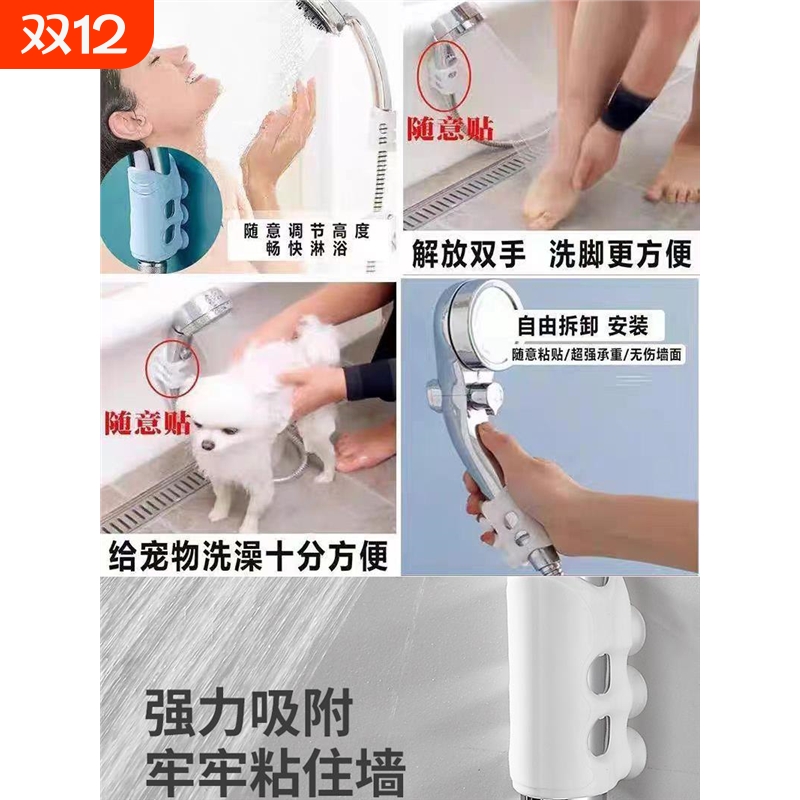 双12

随意调节高度
畅快淋浴

随意贴

解放双手 洗脚更方便

随意贴

给宠物洗澡十分方便

自由拆卸 安装
随意粘贴/超强承重/无伤墙面

强力吸附
牢牢粘住墙