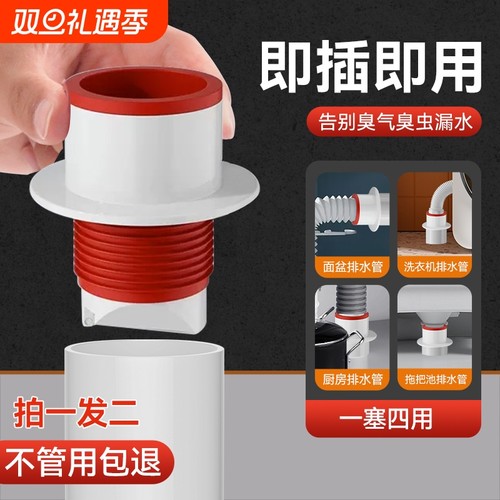 双旦礼遇季

即插即用

告别臭气臭虫漏水

面盆排水管

洗衣机排水管

厨房排水管

拖把池排水管

一塞四用

拍一发二

不管用包退