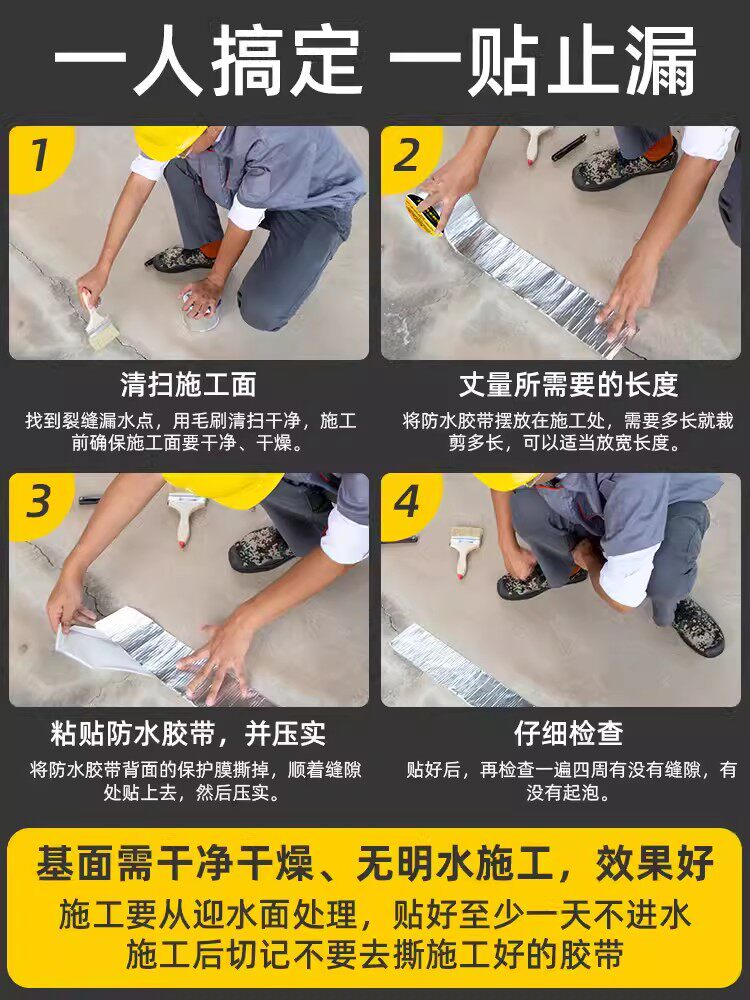 一人搞定 一贴止漏

1

清扫施工面

找到裂缝漏水点，用毛刷清扫干净，施工前确保施工面要干净、干燥。

2

丈量所需要的长度

将防水胶带摆放在施工处，需要多长就裁剪多长，可以适当放宽长度。

3

粘贴防水胶带，并压实

将防水胶带背面的保护膜撕掉，顺着缝隙处贴上去，然后压实。

4

仔细检查

贴好后，再检查一遍四周有没有缝隙，有没有起泡。

基面需干净干燥、无明水施工，效果好

施工要从迎水面处理，贴好至少一天不进水

施工后切记不要去撕施工好的胶带