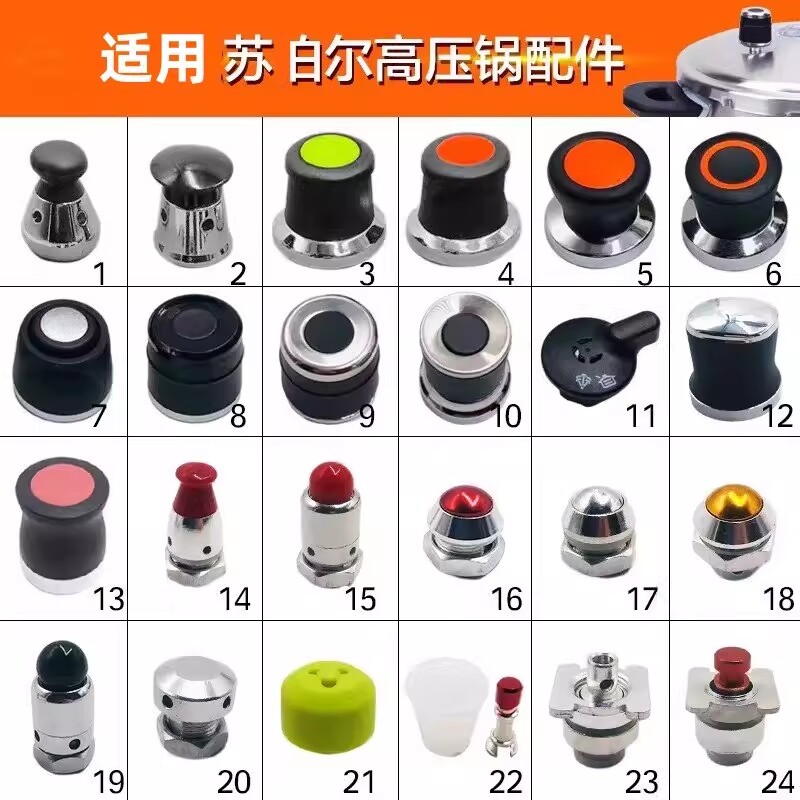 适用 苏 白尔高压锅配件

1 2 3 4 5 6
7 8 9 10 11 12
13 14 15 16 17 18
19 20 21 22 23 24