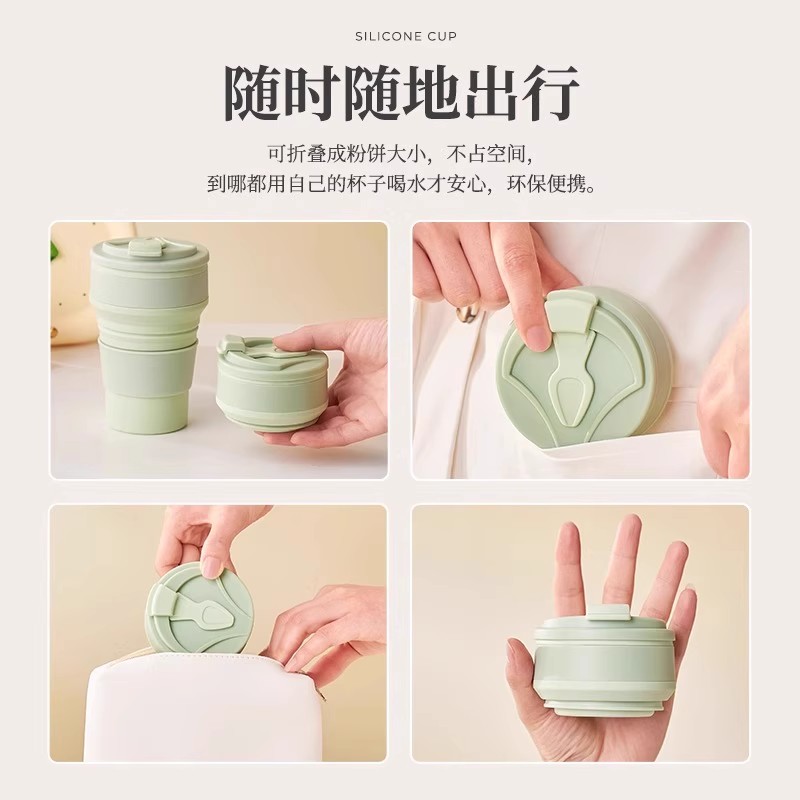 SILICONE CUP

随时随地出行

可折叠成粉饼大小，不占空间，
到哪都用自己的杯子喝水才安心，环保便携。