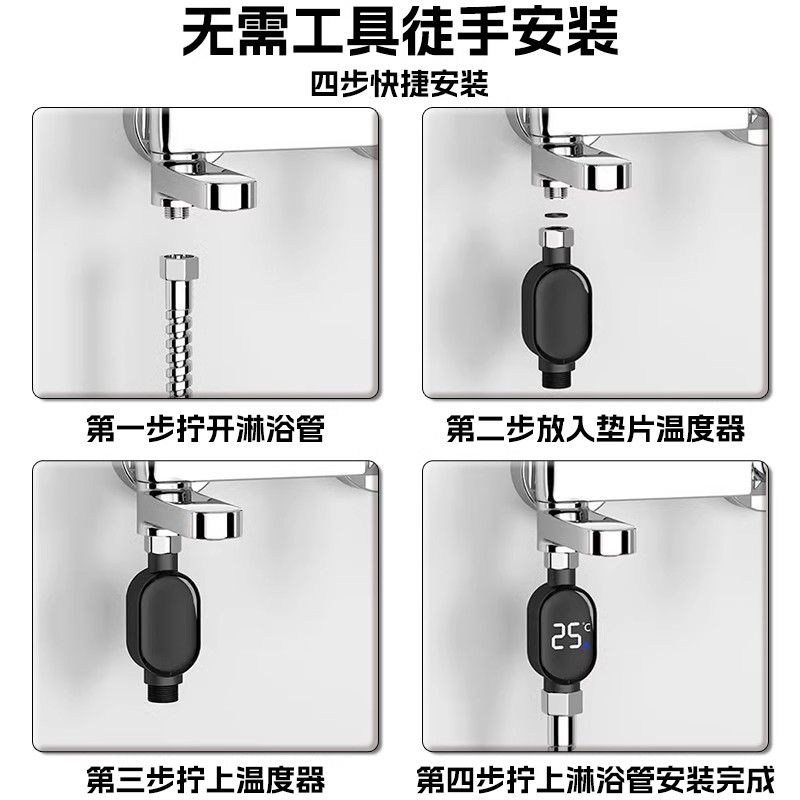 无需工具徒手安装
四步快捷安装

第一步拧开淋浴管

第二步放入垫片温度器

第三步拧上温度器

25°C

第四步拧上淋浴管安装完成