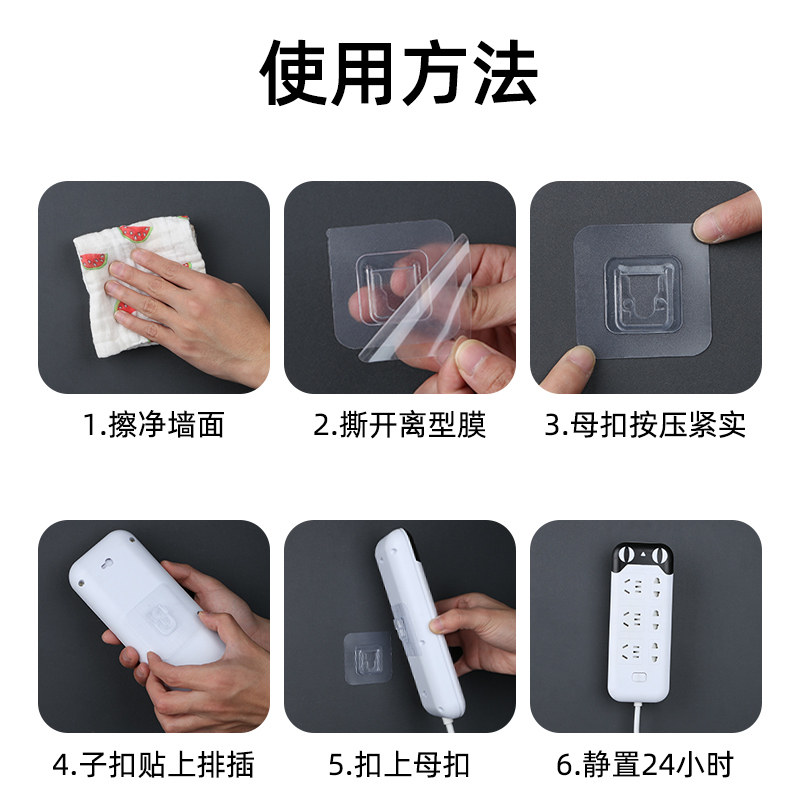 使用方法

1.擦净墙面

2.撕开离型膜

3.母扣按压紧实

4.子扣贴上排插

5.扣上母扣

6.静置24小时