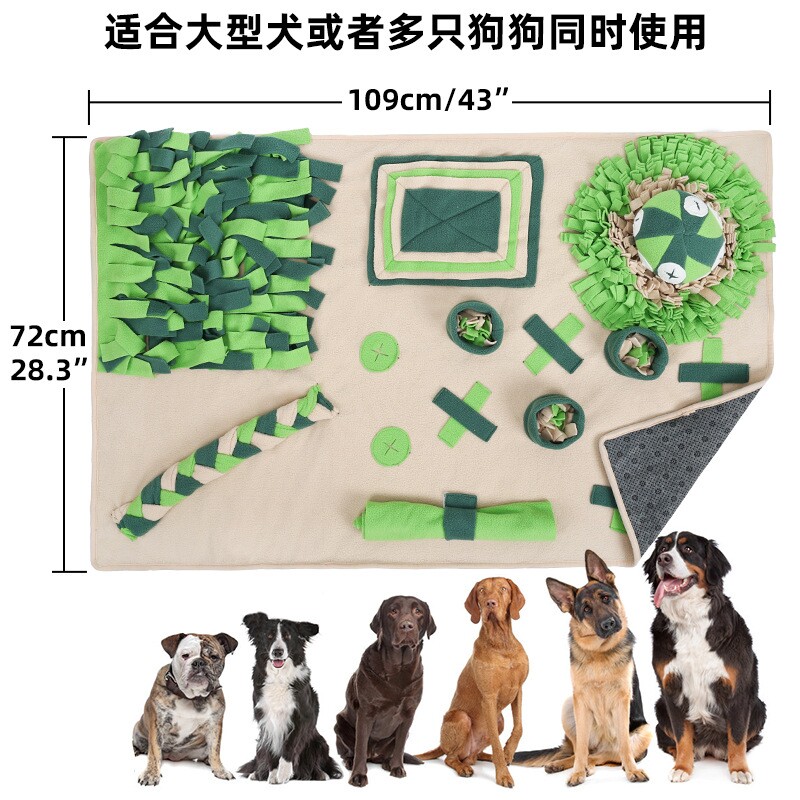 适合大型犬或者多只狗狗同时使用

109cm/43”

72cm
28.3”