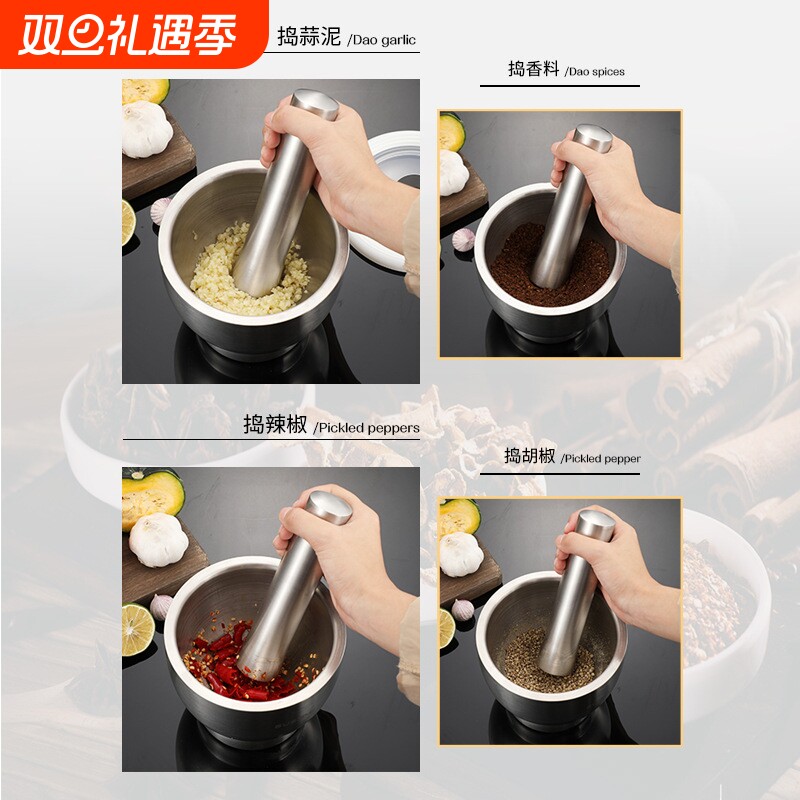 双旦礼遇季

捣蒜泥 /Dao garlic

捣香料 /Dao spices

捣辣椒 /Pickled peppers

捣胡椒 /Pickled pepper