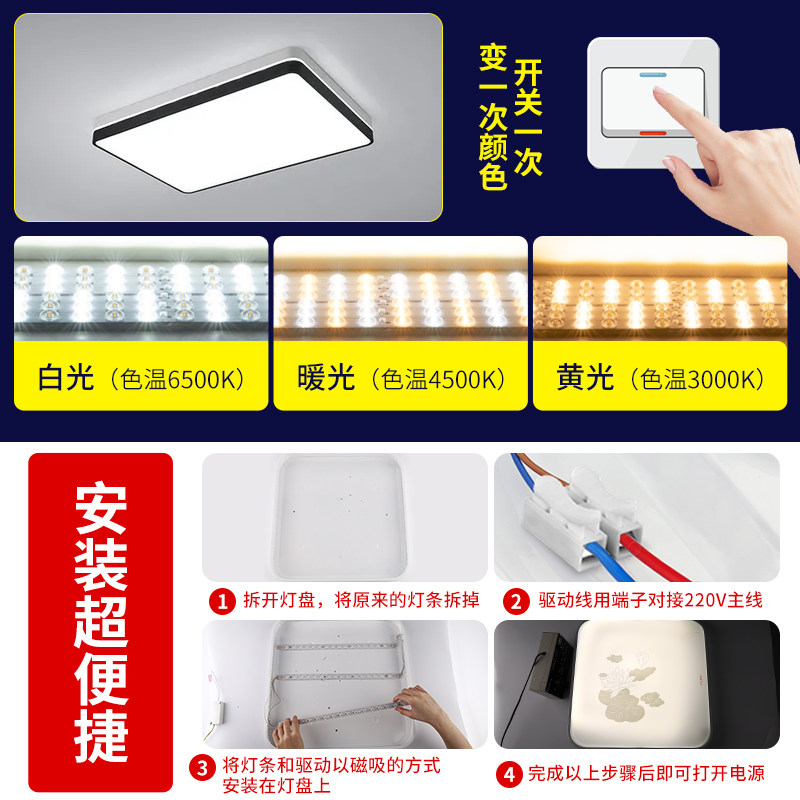 开关一次
变一次颜色

白光（色温6500K）
暖光（色温4500K）
黄光（色温3000K）

安装超便捷

1 拆开灯盘，将原来的灯条拆掉
2 驱动线用端子对接220V主线
3 将灯条和驱动以磁吸的方式安装在灯盘上
4 完成以上步骤后即可打开电源