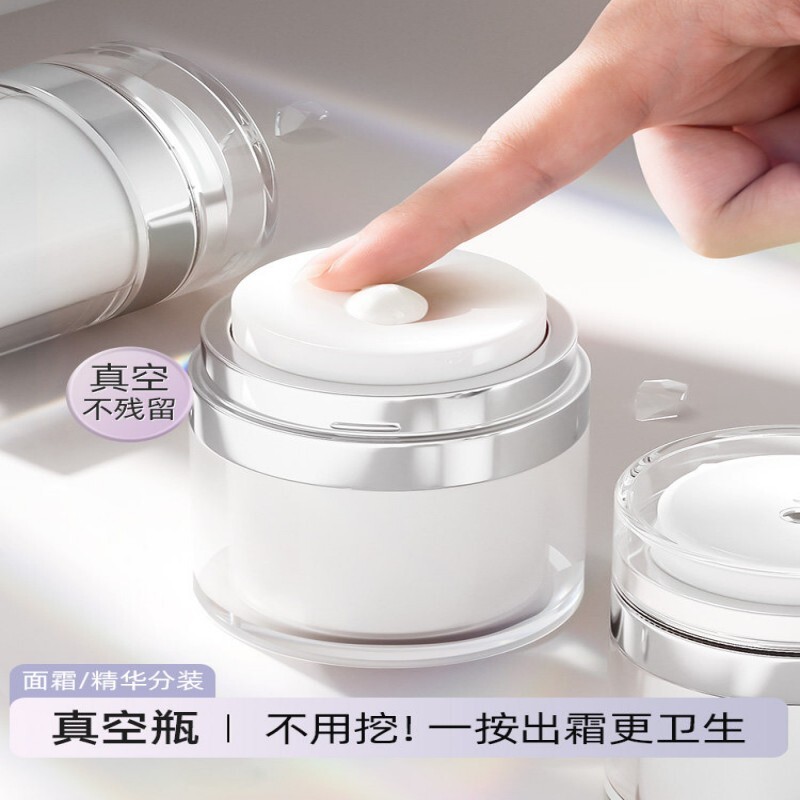 真空
不残留

面霜/精华分装

真空瓶 | 不用挖！一按出霜更卫生