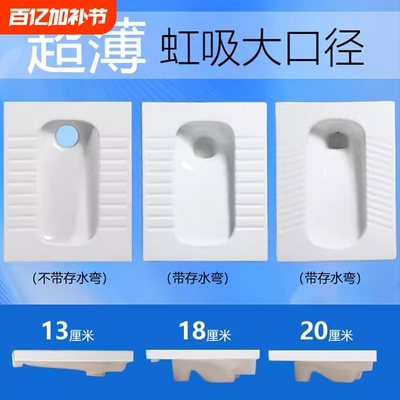 百亿加补节

超薄 虹吸大口径

(不带存水弯)

(带存水弯)

(带存水弯)

13厘米

18厘米

20厘米