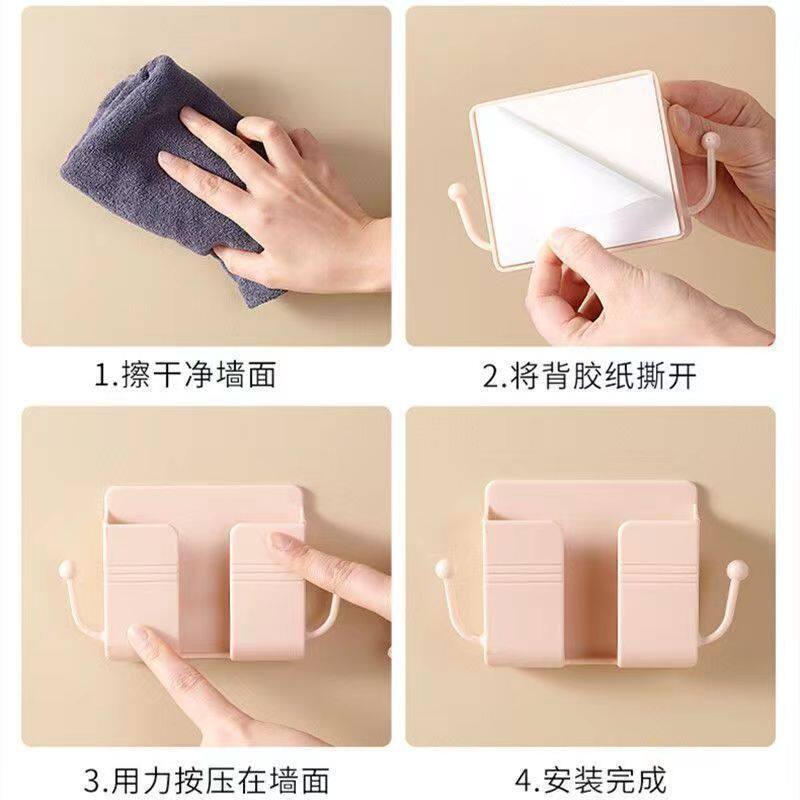 1.擦干净墙面

2.将背胶纸撕开

3.用力按压在墙面

4.安装完成