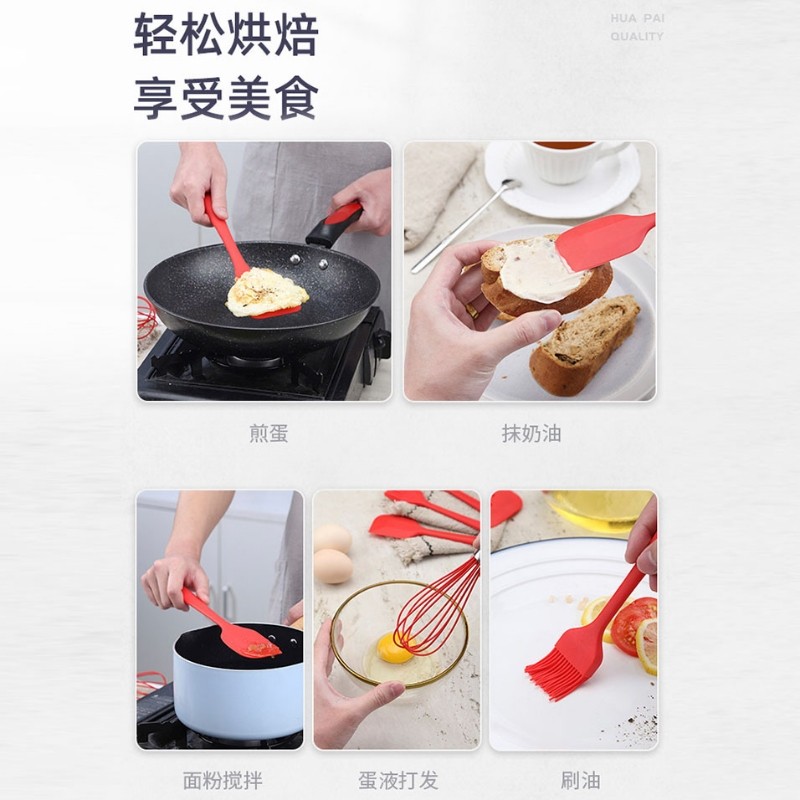 轻松烘焙
享受美食

HUA PAI
QUALITY

煎蛋

抹奶油

面粉搅拌

蛋液打发

刷油