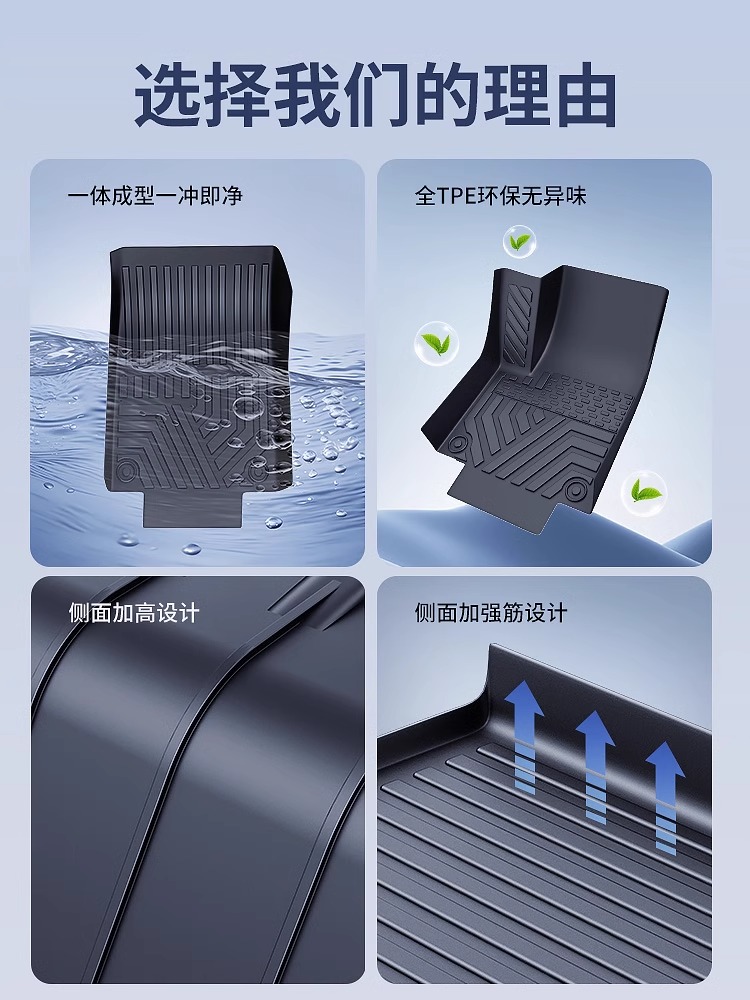 选择我们的理由

一体成型一冲即净

全TPE环保无异味

侧面加高设计

侧面加强筋设计