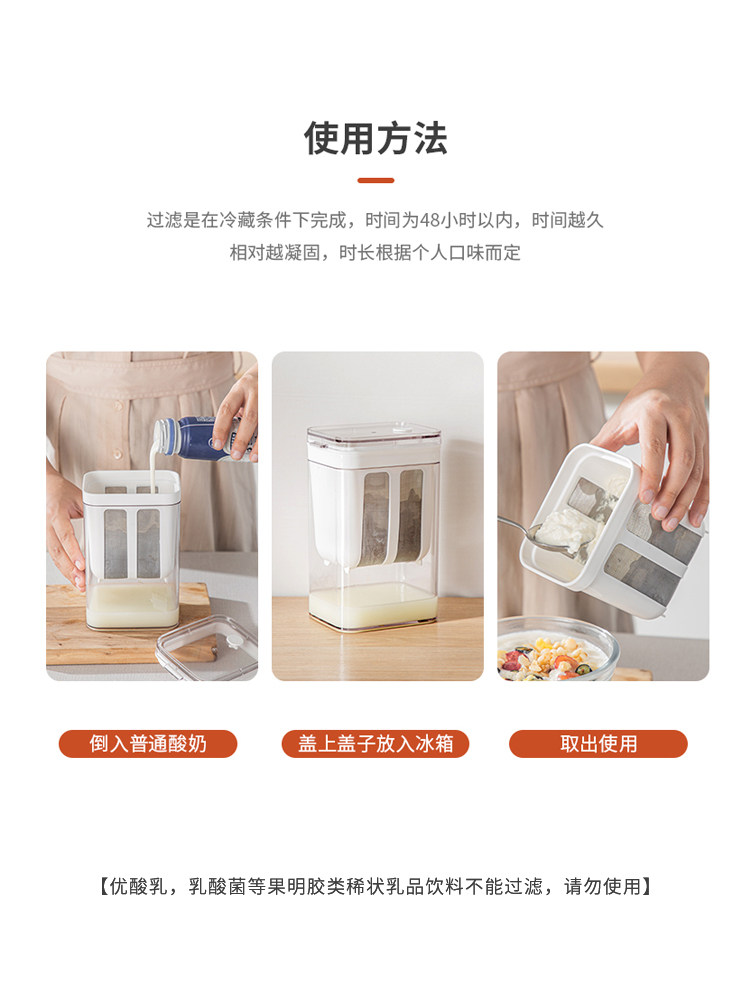 使用方法

过滤是在冷藏条件下完成，时间为48小时以内，时间越久相对越凝固，时长根据个人口味而定

倒入普通酸奶

盖上盖子放入冰箱

取出使用

【优酸乳，乳酸菌等果明胶类稀状乳品饮料不能过滤，请勿使用】