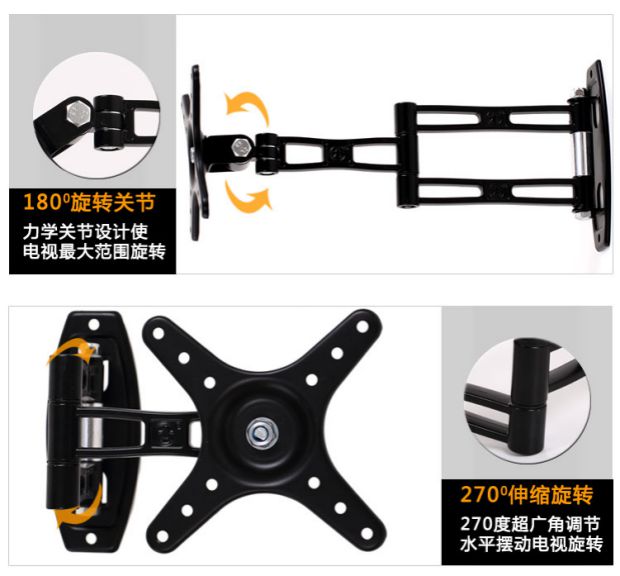 180⁰旋转关节

力学关节设计使电视最大范围旋转

270⁰伸缩旋转

270度超广角调节水平摆动电视旋转