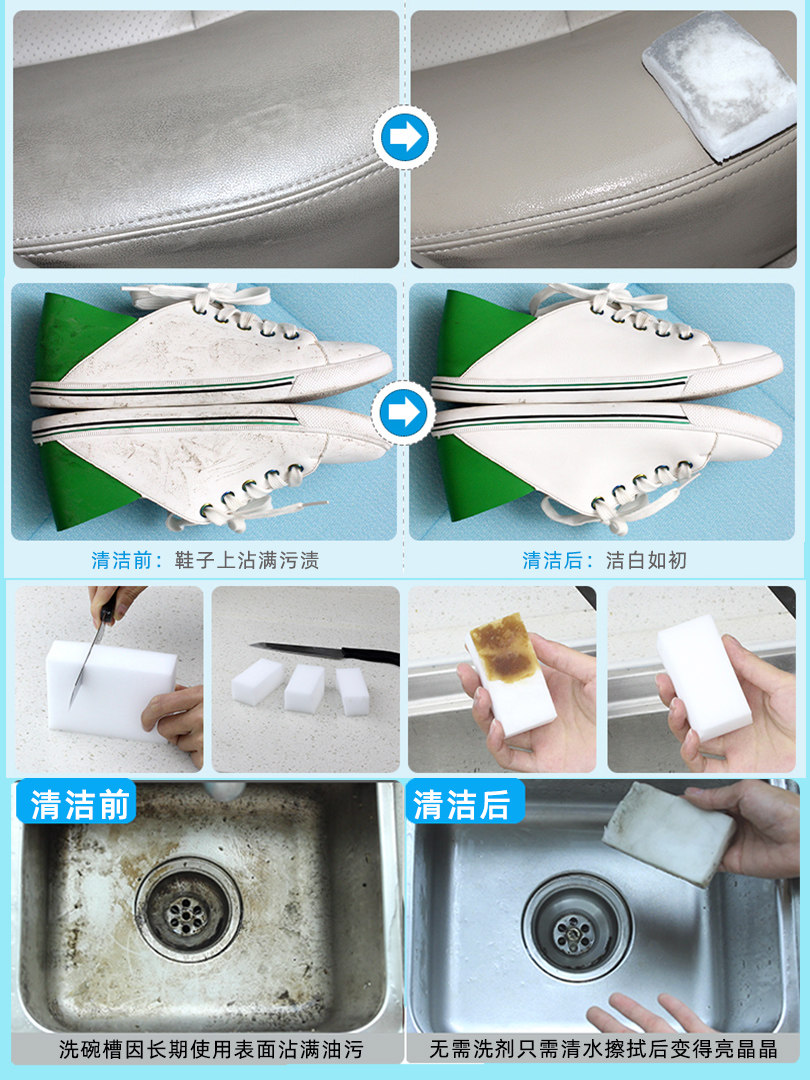 清洁前：鞋子上沾满污渍

清洁后：洁白如初

清洁前

清洁后

洗碗槽因长期使用表面沾满油污

无需洗剂只需清水擦拭后变得亮晶晶