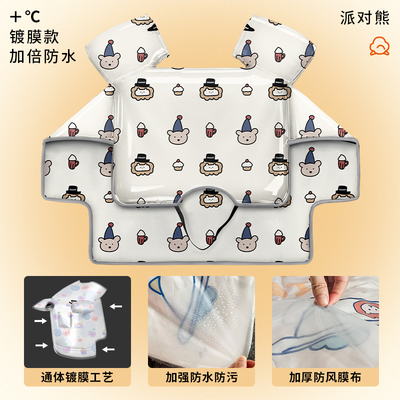 +°C
镀膜款
加倍防水

派对熊

通体镀膜工艺

加强防水防污

加厚防风膜布