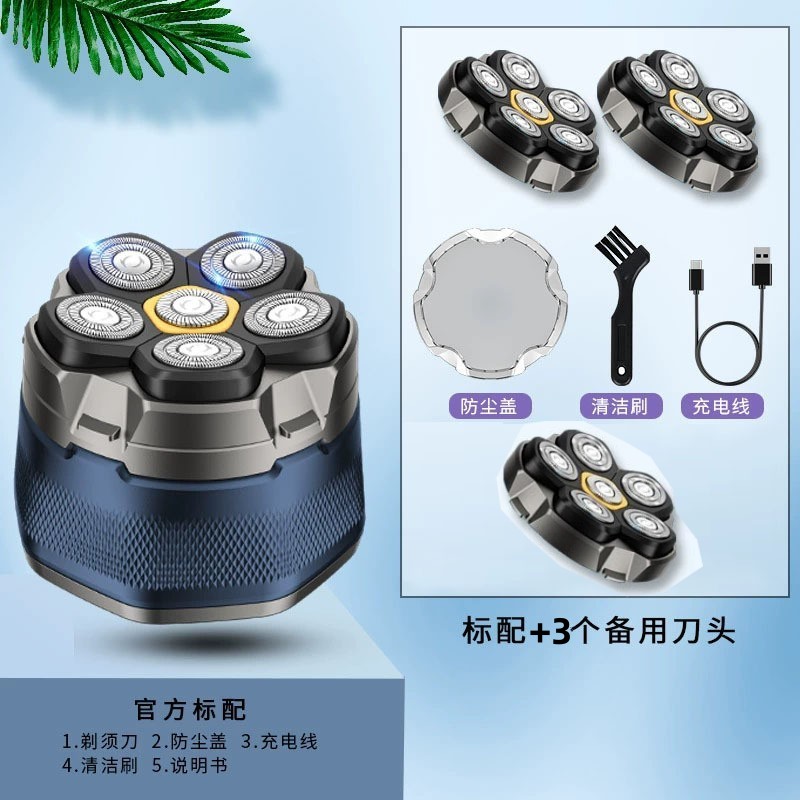 防尘盖 清洁刷 充电线

标配+3个备用刀头

官方标配

1.剃须刀 2.防尘盖 3.充电线
4.清洁刷 5.说明书