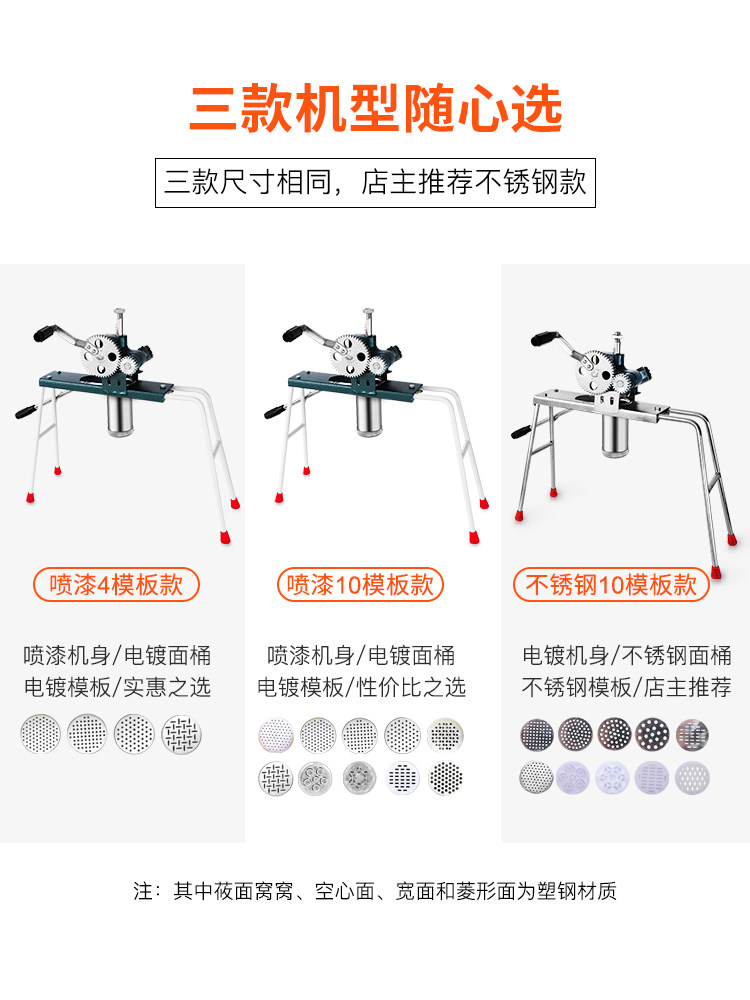 三款机型随心选

三款尺寸相同，店主推荐不锈钢款

喷漆4模板款

喷漆机身/电镀面桶
电镀模板/实惠之选

喷漆10模板款

喷漆机身/电镀面桶
电镀模板/性价比之选

不锈钢10模板款

电镀机身/不锈钢面桶
不锈钢模板/店主推荐

注：其中莜面窝窝、空心面、宽面和菱形面为塑钢材质