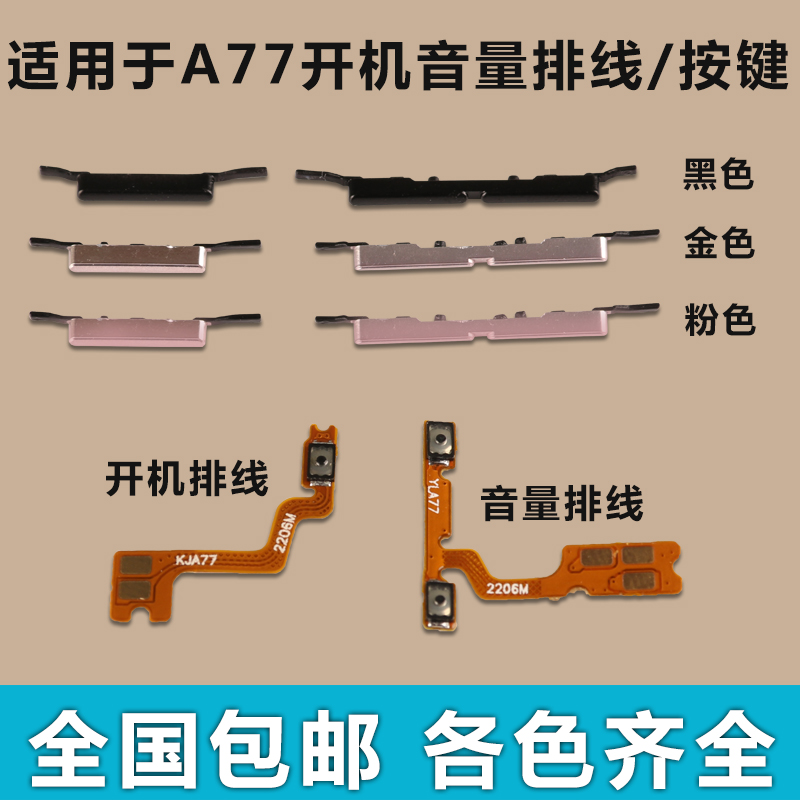 适用于A77开机音量排线/按键

黑色

金色

粉色

开机排线

2206M

KJA77

YLA77

音量排线

2206M

全国包邮 各色齐全