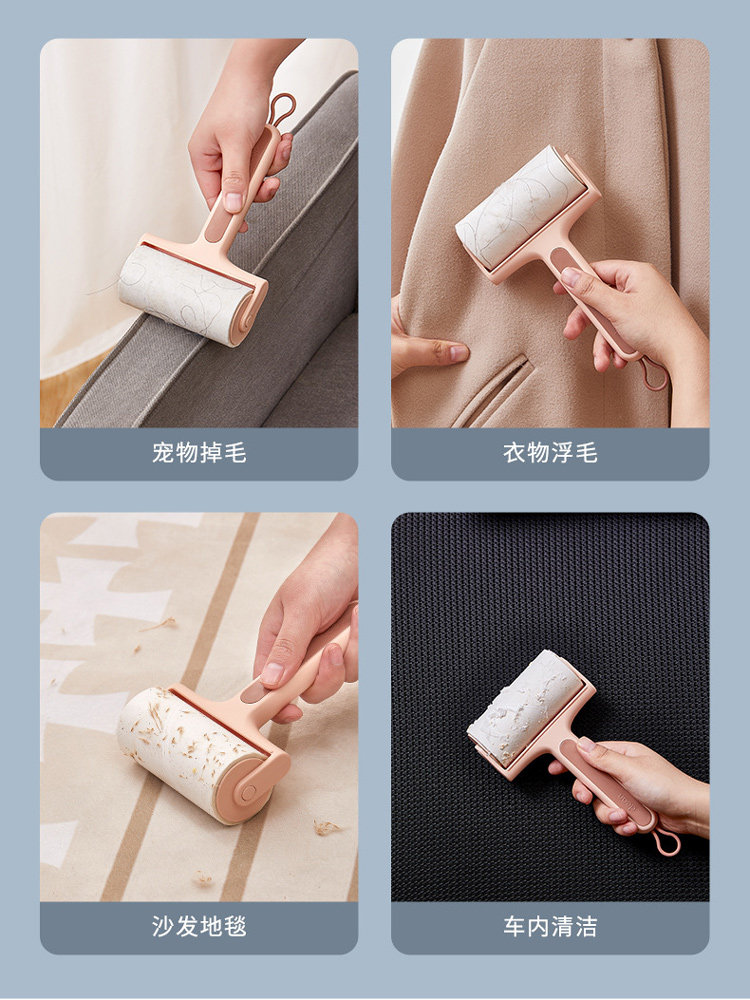 宠物掉毛

衣物浮毛

沙发地毯

车内清洁