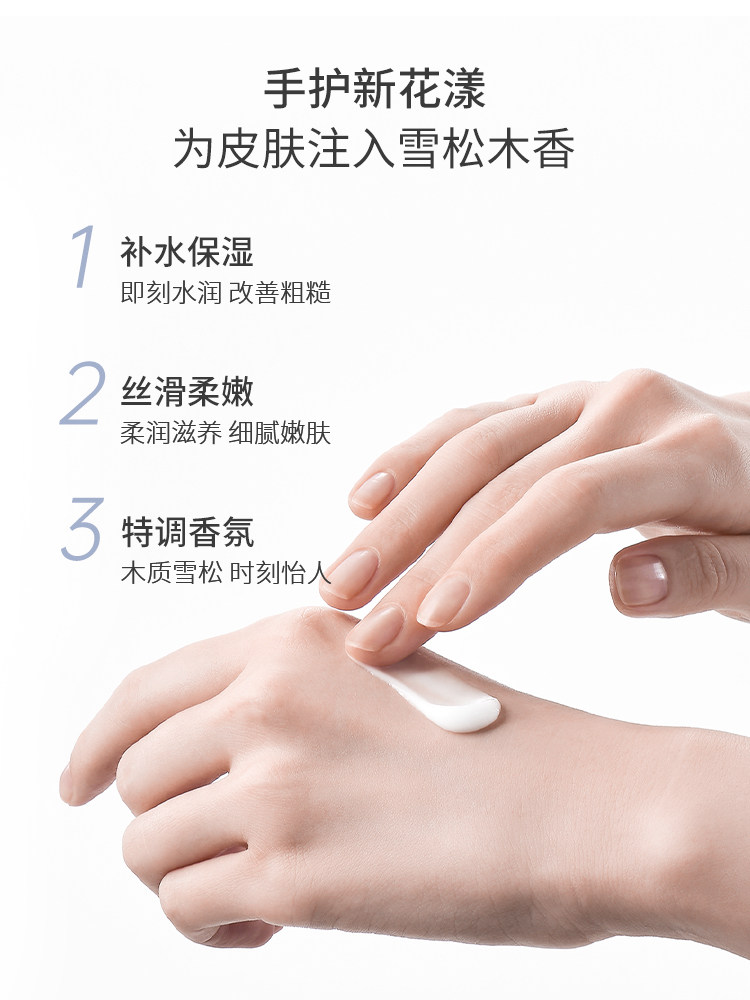 手护新花漾
为皮肤注入雪松木香

1 补水保湿
即刻水润 改善粗糙

2 丝滑柔嫩
柔润滋养 细腻嫩肤

3 特调香氛
木质雪松 时刻怡人